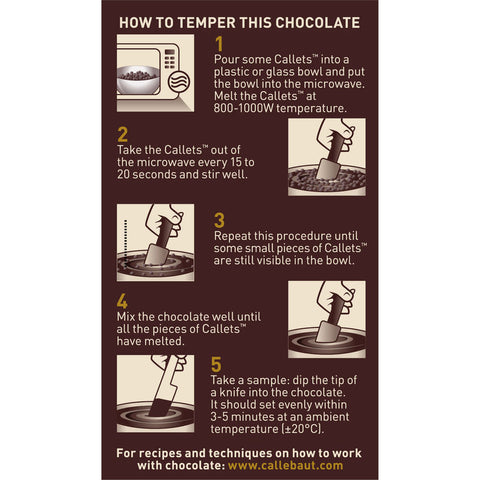 HOW TO TEMPER THIS CHOCOLATE

1
Pour some Callets™ into a plastic or glass bowl and put the bowl into the microwave. Melt the Callets™ at 800-1000W temperature.

2
Take the Callets™ out of the microwave every 15 to 20 seconds and stir well.

3
Repeat this procedure until some small pieces of Callets™ are still visible in the bowl.

4
Mix the chocolate well until all the pieces of Callets™ have melted.

5
Take a sample: dip the tip of a knife into the chocolate. It should set evenly within 3-5 minutes at an ambient temperature (±20°C).

For recipes and techniques on how to work with chocolate: www.callebaut.com