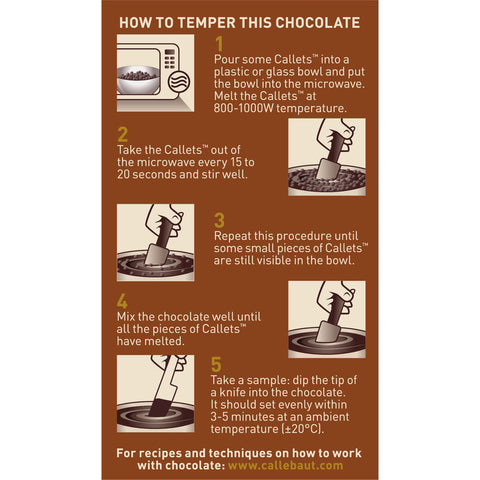 HOW TO TEMPER THIS CHOCOLATE

1
Pour some Callets™ into a plastic or glass bowl and put the bowl into the microwave. Melt the Callets™ at 800-1000W temperature.

2
Take the Callets™ out of the microwave every 15 to 20 seconds and stir well.

3
Repeat this procedure until some small pieces of Callets™ are still visible in the bowl.

4
Mix the chocolate well until all the pieces of Callets™ have melted.

5
Take a sample: dip the tip of a knife into the chocolate. It should set evenly within 3-5 minutes at an ambient temperature (±20°C).

For recipes and techniques on how to work with chocolate: www.callebaut.com