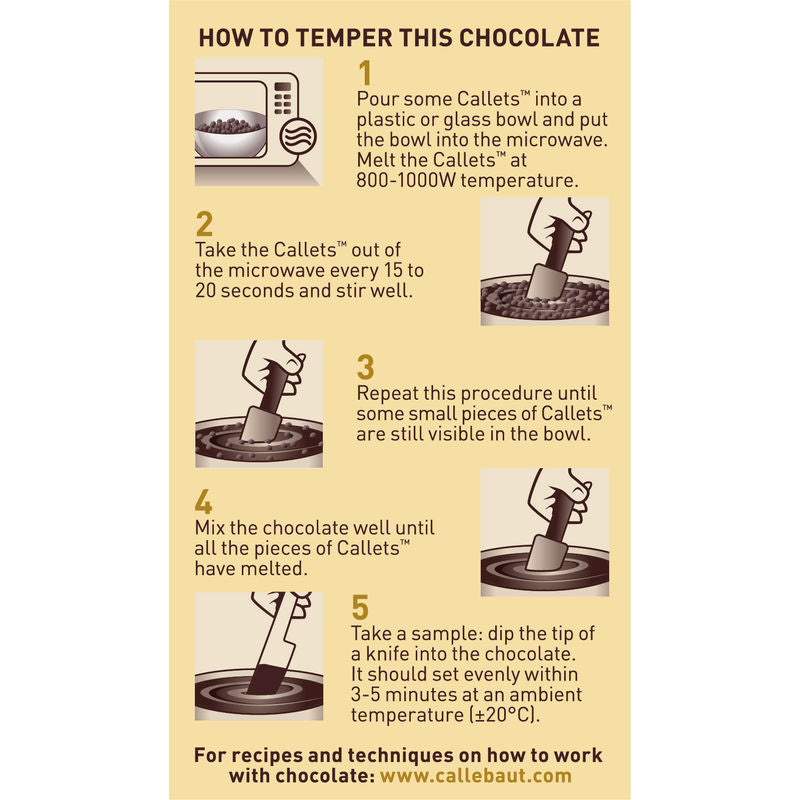 HOW TO TEMPER THIS CHOCOLATE

1
Pour some Callets™ into a plastic or glass bowl and put the bowl into the microwave. Melt the Callets™ at 800-1000W temperature.

2
Take the Callets™ out of the microwave every 15 to 20 seconds and stir well.

3
Repeat this procedure until some small pieces of Callets™ are still visible in the bowl.

4
Mix the chocolate well until all the pieces of Callets™ have melted.

5
Take a sample: dip the tip of a knife into the chocolate. It should set evenly within 3-5 minutes at an ambient temperature (±20°C).

For recipes and techniques on how to work with chocolate: www.callebaut.com