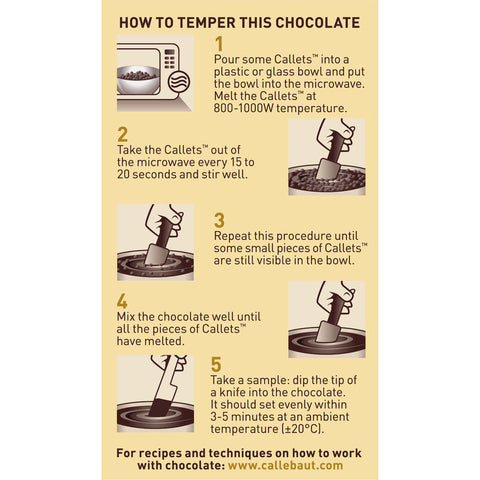 HOW TO TEMPER THIS CHOCOLATE

1
Pour some Callets™ into a plastic or glass bowl and put the bowl into the microwave. Melt the Callets™ at 800-1000W temperature.

2
Take the Callets™ out of the microwave every 15 to 20 seconds and stir well.

3
Repeat this procedure until some small pieces of Callets™ are still visible in the bowl.

4
Mix the chocolate well until all the pieces of Callets™ have melted.

5
Take a sample: dip the tip of a knife into the chocolate. It should set evenly within 3-5 minutes at an ambient temperature (±20°C).

For recipes and techniques on how to work with chocolate: www.callebaut.com